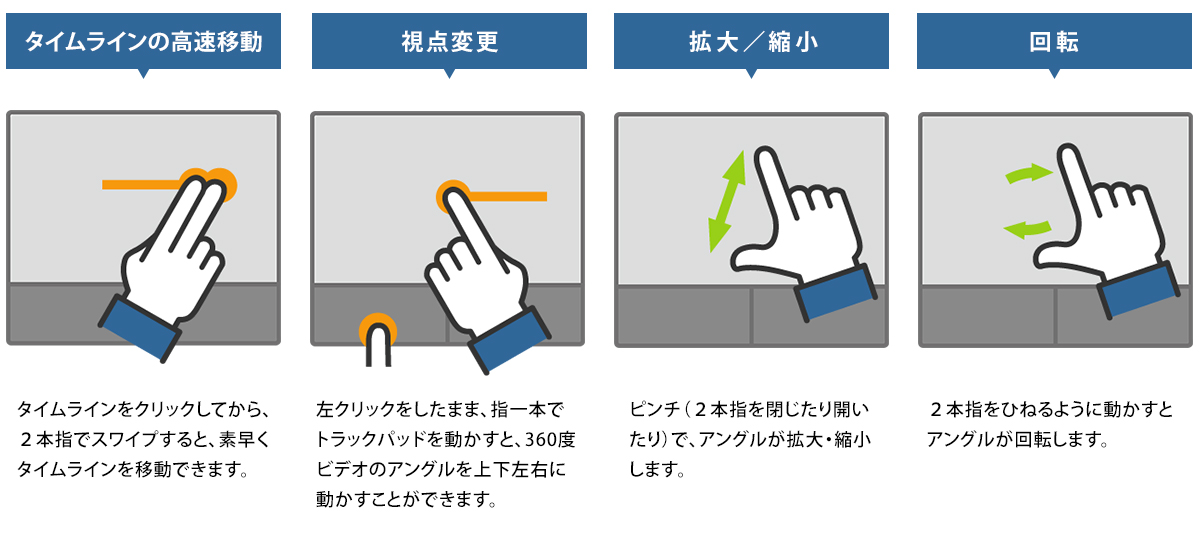 タイムラインの高速移動

タイムラインをクリックしてから、２本指でスワイプすると、素早くタイムラインを移動できます。

視点変更

左クリックをしたまま、指一本でトラックパッドを動かすと、360度ビデオのアングルを上下左右に動かすことができます。

拡大／縮小

ピンチ（２本指を閉じたり開いたり）で、アングルが拡大・縮小します。

回転

２本指をひねるように動かすとアングルが回転します。